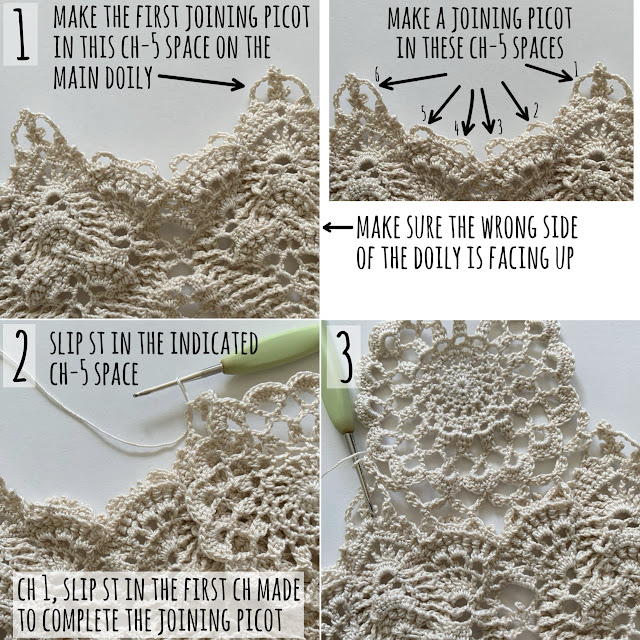 1

MAKE THE FIRST JOINING PICOT IN THIS CH-5 SPACE ON THE MAIN DOILY

MAKE A JOINING PICOT IN THESE CH-5 SPACES

6 5 4 3 2 1

MAKE SURE THE WRONG SIDE OF THE DOILY IS FACING UP

2

SLIP ST IN THE INDICATED CH-5 SPACE

CH 1, SLIP ST IN THE FIRST CH MADE TO COMPLETE THE JOINING PICOT

3